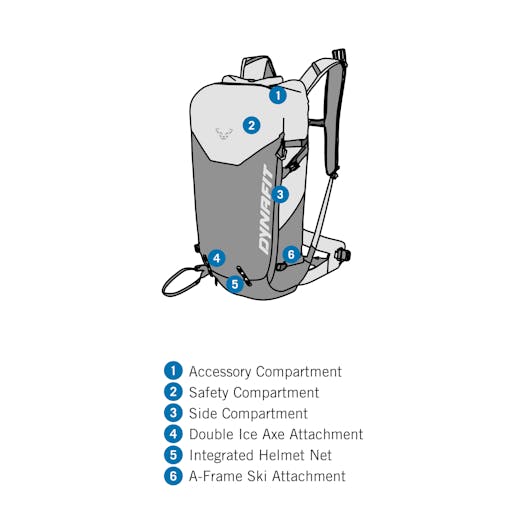 1
2
DYNAFIT
3
4
6
5

1 Accessory Compartment
2 Safety Compartment
3 Side Compartment
4 Double Ice Axe Attachment
5 Integrated Helmet Net
6 A-Frame Ski Attachment