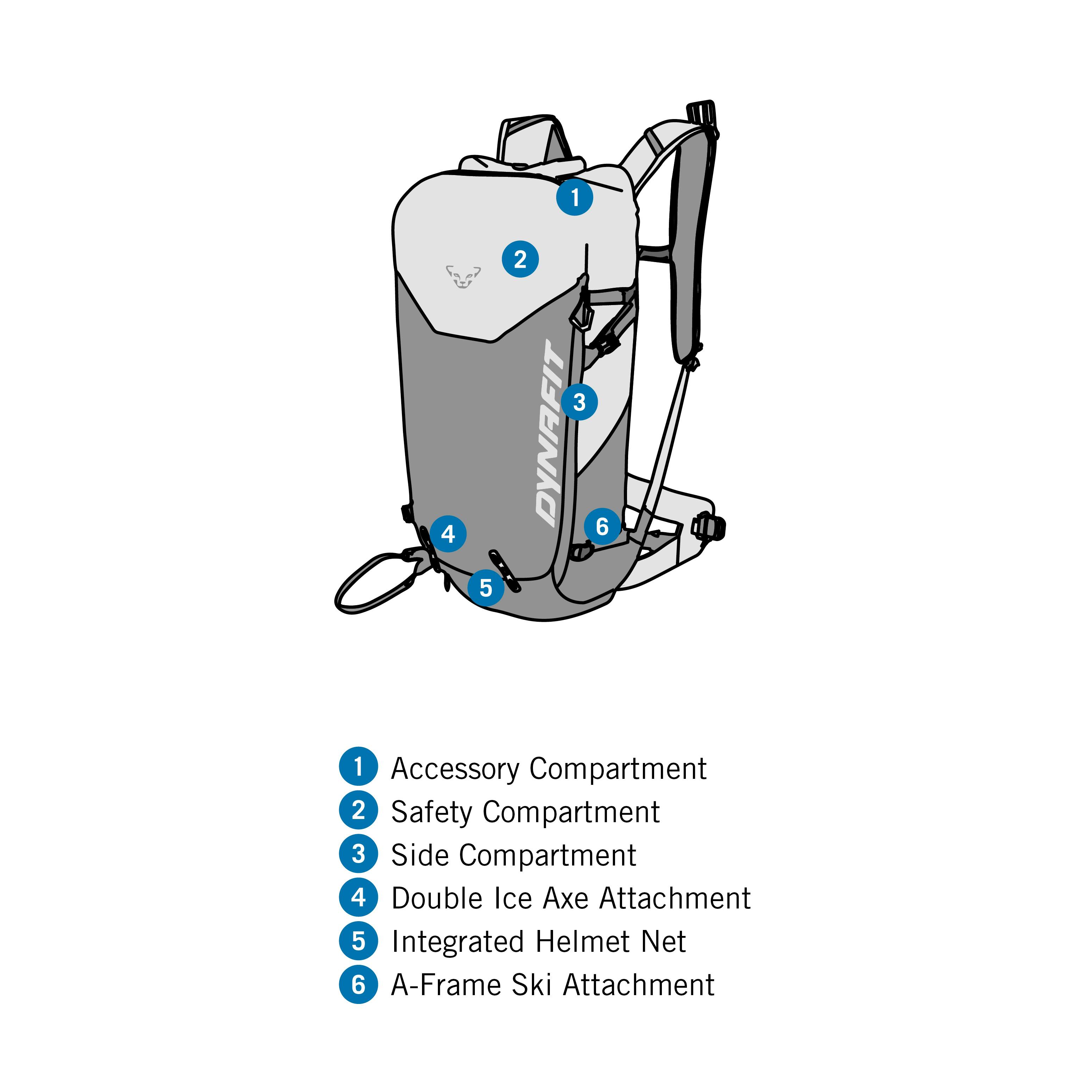 1
2
DYNAFIT
3
4
6
5

1 Accessory Compartment
2 Safety Compartment
3 Side Compartment
4 Double Ice Axe Attachment
5 Integrated Helmet Net
6 A-Frame Ski Attachment